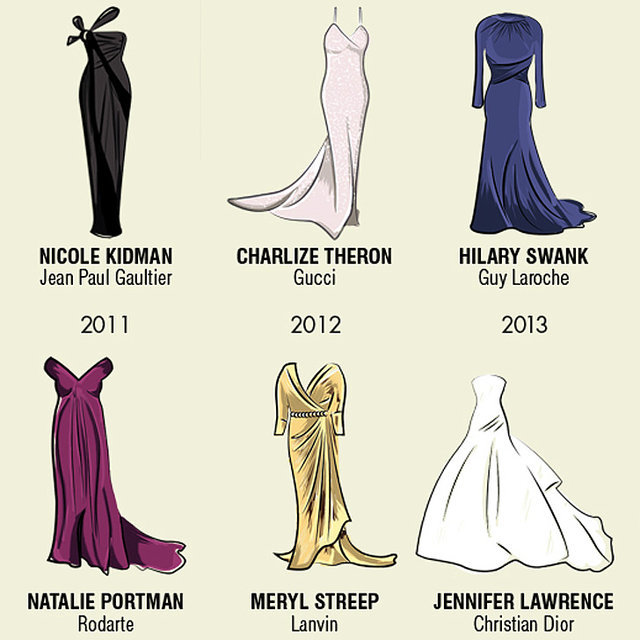 NICOLE KIDMAN
Jean Paul Gaultier

CHARLIZE THERON
Gucci

HILARY SWANK
Guy Laroche

2011

2012

2013

NATALIE PORTMAN
Rodarte

MERYL STREEP
Lanvin

JENNIFER LAWRENCE
Christian Dior